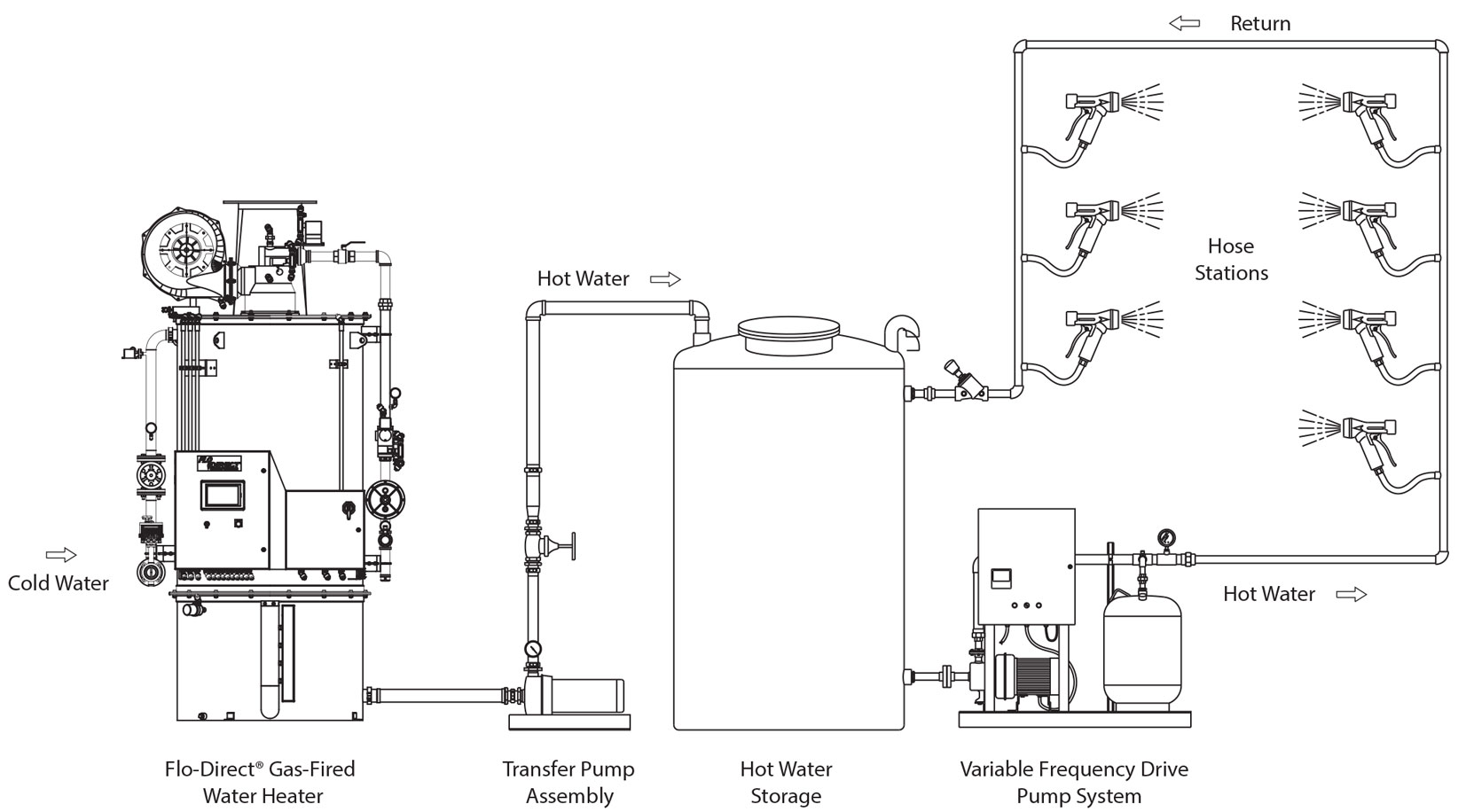 Return

Hose Stations

Hot Water

Cold Water

Hot Water

Flo-Direct® Gas-Fired Water Heater

Transfer Pump Assembly

Hot Water Storage

Variable Frequency Drive Pump System