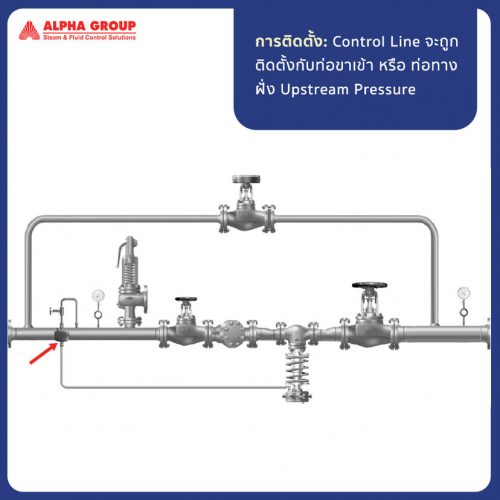 ALPHA GROUP
Steam & Fluid Control Solutions

การติดตั้ง: Control Line จะถูกติดตั้งกับท่อขาเข้า หรือ ท่อทางฝั่ง Upstream Pressure