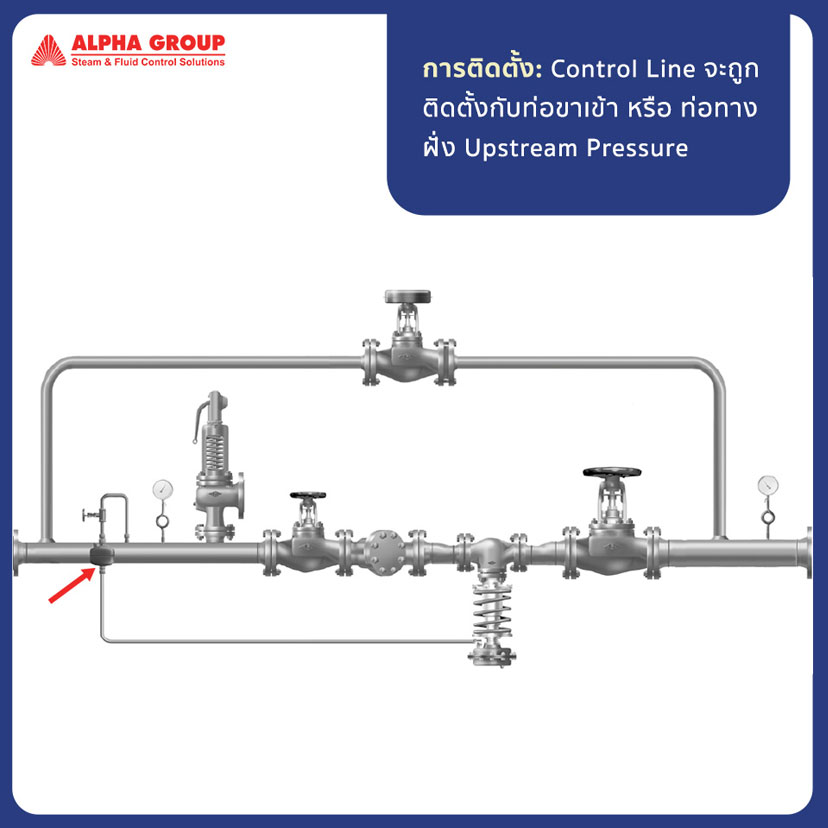 ALPHA GROUP
Steam & Fluid Control Solutions

การติดตั้ง: Control Line จะถูกติดตั้งกับท่อขาเข้า หรือ ท่อทางฝั่ง Upstream Pressure