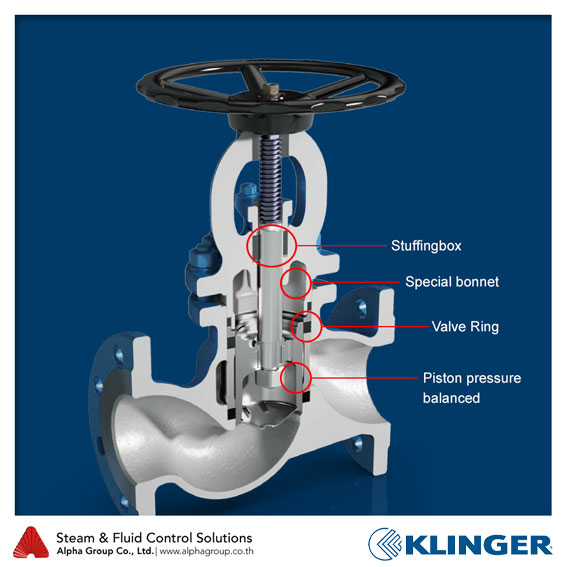 Stuffingbox

Special bonnet

Valve Ring

Piston pressure balanced

Steam & Fluid Control Solutions
Alpha Group Co., Ltd. | www.alphagroup.co.th

KLINGER