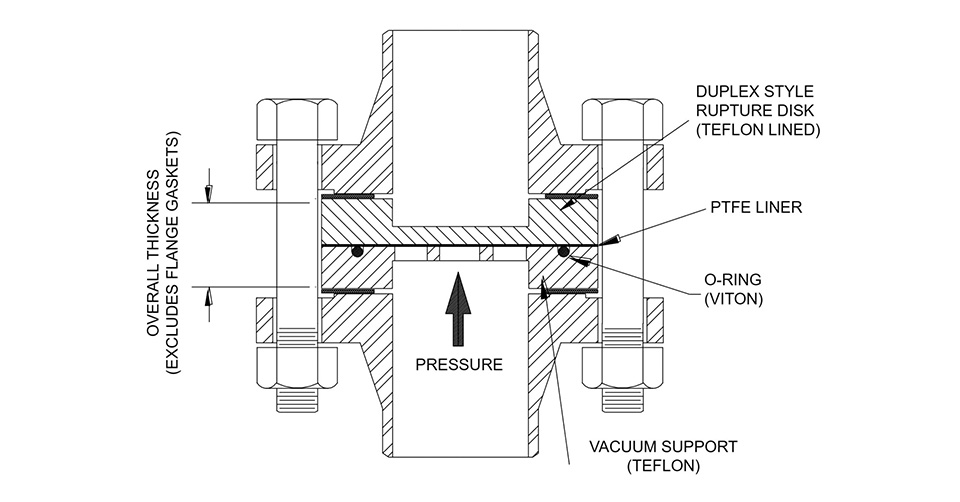 OVERALL THICKNESS
(EXCLUDES FLANGE GASKETS)

DUPLEX STYLE
RUPTURE DISK
(TEFLON LINED)

PTFE LINER

O-RING
(VITON)

PRESSURE

VACUUM SUPPORT
(TEFLON)